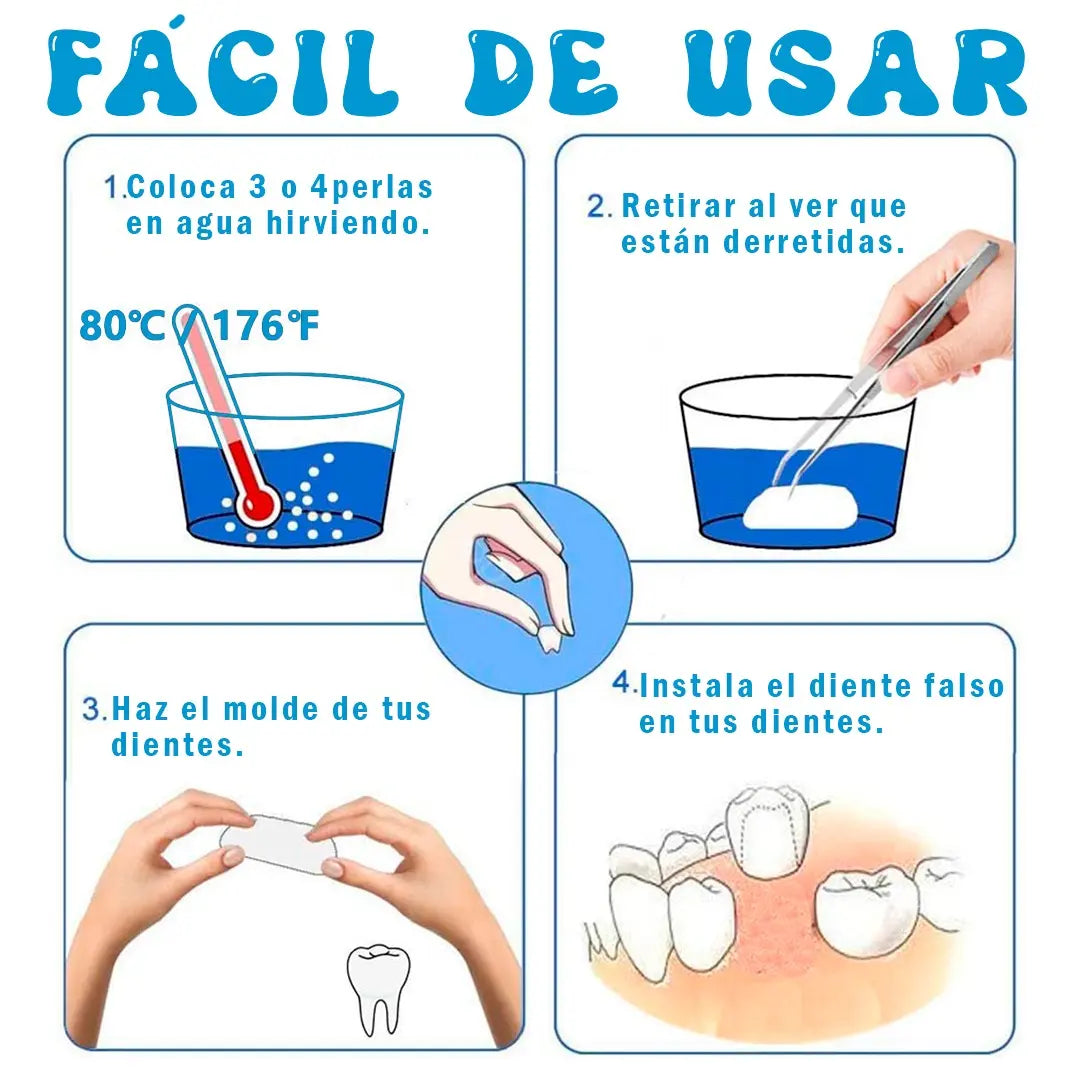 FÁCIL DE USAR

1.Coloca 3 o 4perlas en agua hirviendo.

80℃ / 176℉

2. Retirar al ver que están derretidas.

3.Haz el molde de tus dientes.

4.Instala el diente falso en tus dientes.