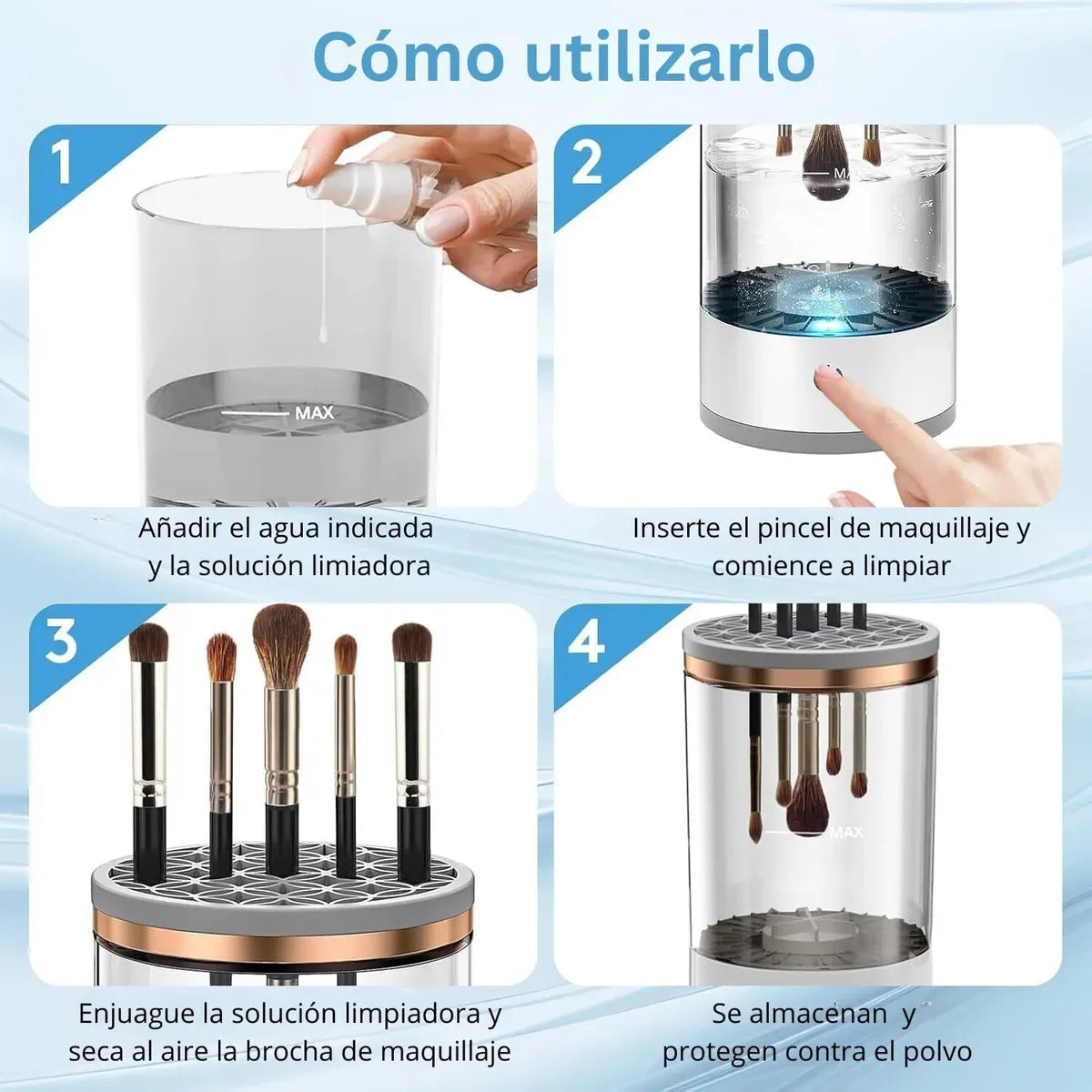 Cómo utilizarlo

1

MAX

Añadir el agua indicada y la solución limiadora

2

MAX

Inserte el pincel de maquillaje y comience a limpiar

3

Enjuague la solución limpiadora y seca al aire la brocha de maquillaje

4

MAX

Se almacenan y protegen contra el polvo